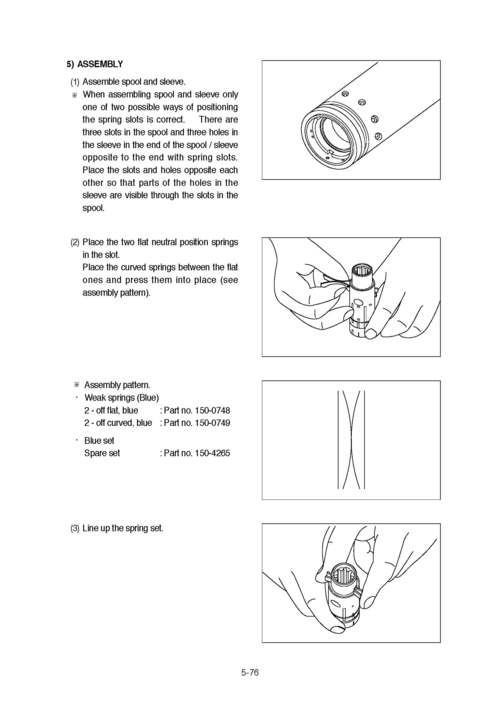 5) ASSEMBLY

(1) Assemble spool and sleeve.

※ When assembling spool and sleeve only one of two possible ways of positioning the spring slots is correct. There are three slots in the spool and three holes in the sleeve in the end of the spool / sleeve opposite to the end with spring slots. Place the slots and holes opposite each other so that parts of the holes in the sleeve are visible through the slots in the spool.

(2) Place the two flat neutral position springs in the slot.
Place the curved springs between the flat ones and press them into place (see assembly pattern).

※ Assembly pattern.
· Weak springs (Blue)
2 - off flat, blue : Part no. 150-0748
2 - off curved, blue : Part no. 150-0749
· Blue set
Spare set : Part no. 150-4265

(3) Line up the spring set.

5-76