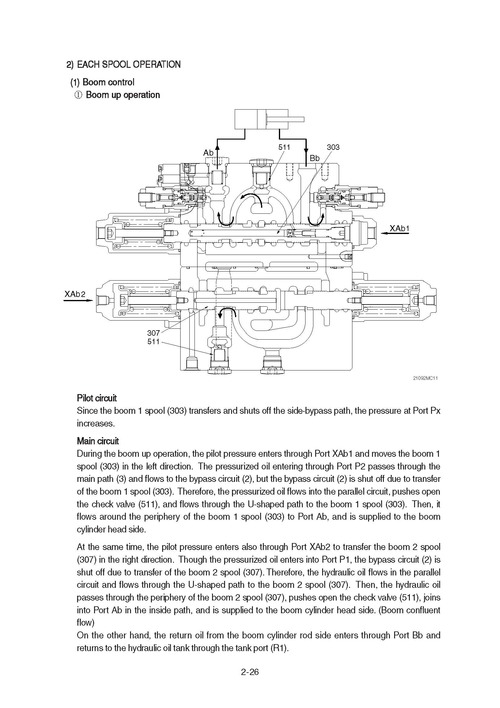 2) EACH SPOOL OPERATION

(1) Boom control

① Boom up operation

Ab

511

303

Bb

XAb1

XAb2

307

511

21092MC11

Pilot circuit

Since the boom 1 spool (303) transfers and shuts off the side-bypass path, the pressure at Port Px increases.

Main circuit

During the boom up operation, the pilot pressure enters through Port XAb1 and moves the boom 1 spool (303) in the left direction. The pressurized oil entering through Port P2 passes through the main path (3) and flows to the bypass circuit (2), but the bypass circuit (2) is shut off due to transfer of the boom 1 spool (303). Therefore, the pressurized oil flows into the parallel circuit, pushes open the check valve (511), and flows through the U-shaped path to the boom 1 spool (303). Then, it flows around the periphery of the boom 1 spool (303) to Port Ab, and is supplied to the boom cylinder head side.

At the same time, the pilot pressure enters also through Port XAb2 to transfer the boom 2 spool (307) in the right direction. Though the pressurized oil enters into Port P1, the bypass circuit (2) is shut off due to transfer of the boom 2 spool (307). Therefore, the hydraulic oil flows in the parallel circuit and flows through the U-shaped path to the boom 2 spool (307). Then, the hydraulic oil passes through the periphery of the boom 2 spool (307), pushes open the check valve (511), joins into Port Ab in the inside path, and is supplied to the boom cylinder head side. (Boom confluent flow)
On the other hand, the return oil from the boom cylinder rod side enters through Port Bb and returns to the hydraulic oil tank through the tank port (R1).

2-26